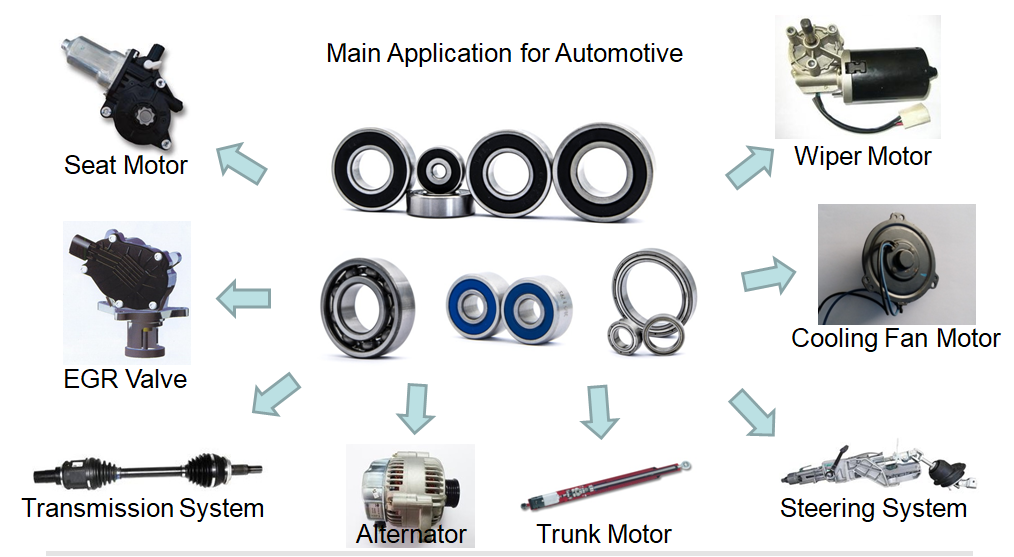 Main Application for Automotive

Seat Motor

Wiper Motor

EGR Valve

Cooling Fan Motor

Transmission System

Alternator

Trunk Motor

Steering System